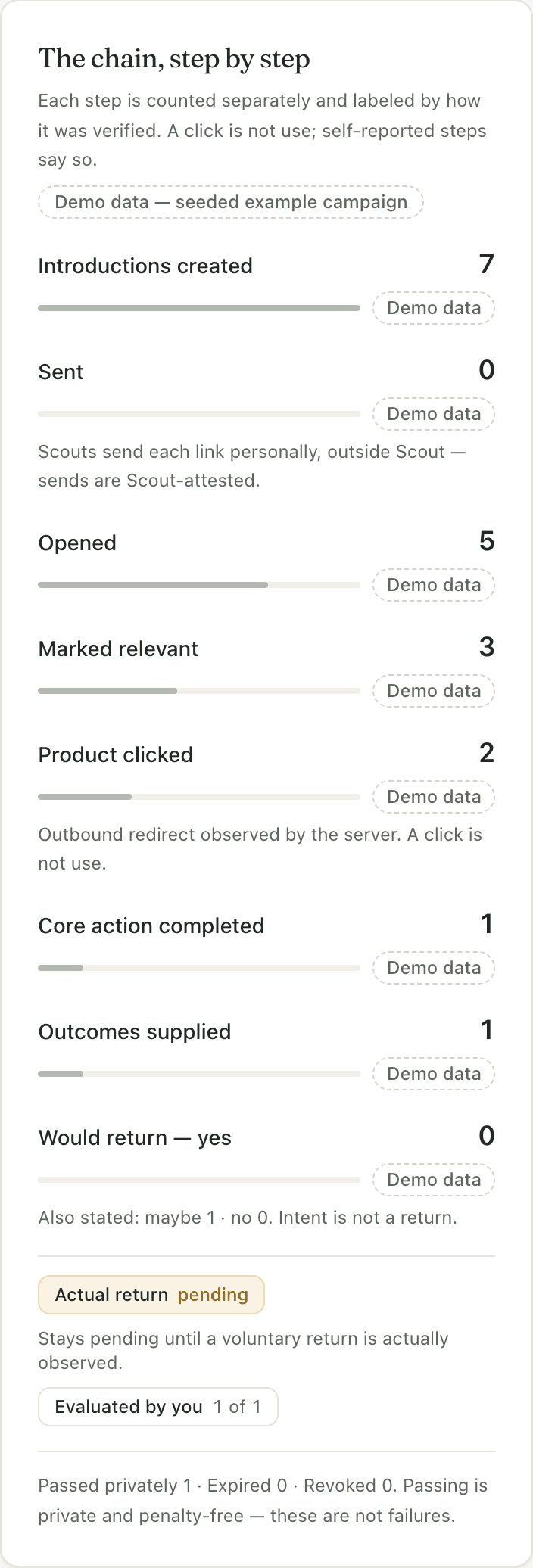 The chain, step by step

Each step is counted separately and labeled by how it was verified. A click is not use; self-reported steps say so.

Demo data — seeded example campaign

Introductions created 7
Demo data

Sent 0
Demo data
Scouts send each link personally, outside Scout — sends are Scout-attested.

Opened 5
Demo data

Marked relevant 3
Demo data

Product clicked 2
Demo data
Outbound redirect observed by the server. A click is not use.

Core action completed 1
Demo data

Outcomes supplied 1
Demo data

Would return — yes 0
Demo data
Also stated: maybe 1 · no 0. Intent is not a return.

Actual return pending

Stays pending until a voluntary return is actually observed.

Evaluated by you 1 of 1

Passed privately 1 · Expired 0 · Revoked 0. Passing is private and penalty-free — these are not failures.